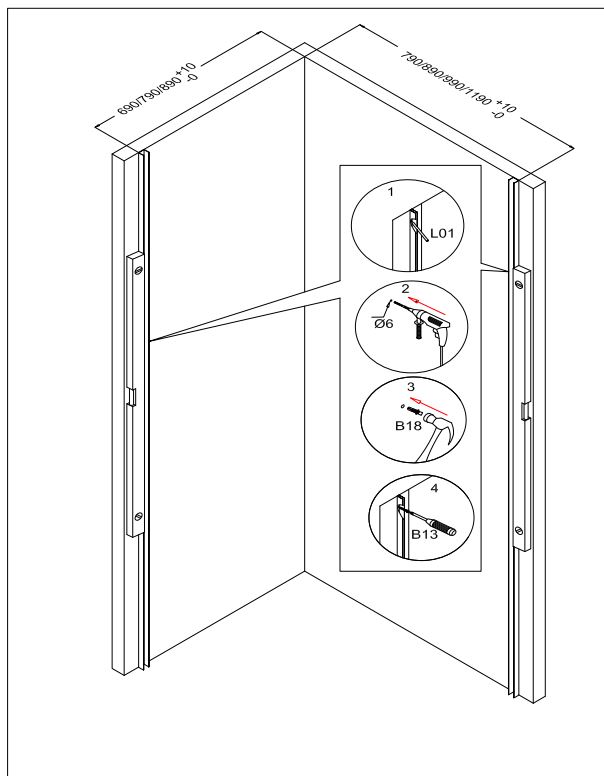 690/790/890 $^{+10}_{-0}$

790/890/990/1190 $^{+10}_{-0}$

1

L01

2

Ø6

3

B18

4

B13